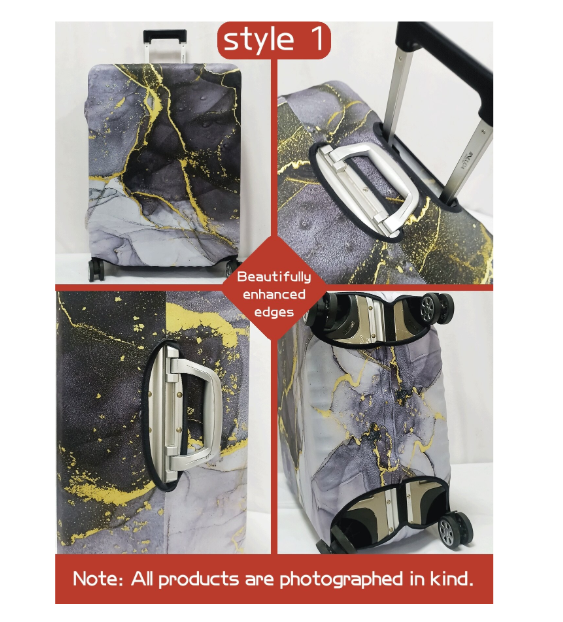 style 1

Beautifully enhanced edges

Note: All products are photographed in kind.