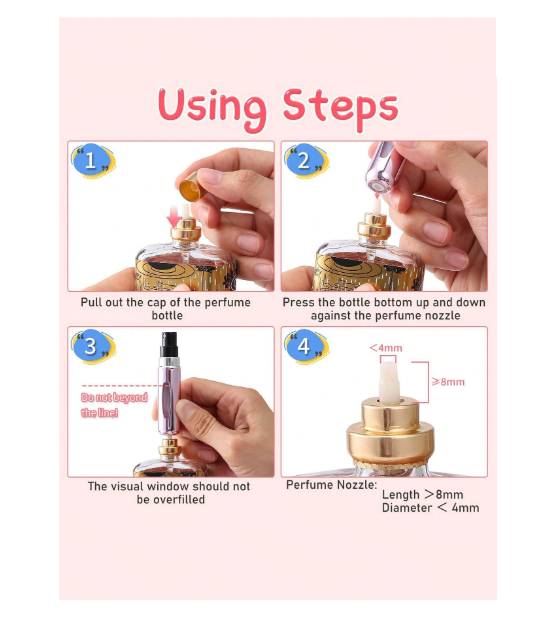 Using Steps

"1"

Pull out the cap of the perfume bottle

"2"

Press the bottle bottom up and down against the perfume nozzle

"3"

Do not beyond the line!

The visual window should not be overfilled

"4"

<4mm

≥8mm

Perfume Nozzle: Length >8mm Diameter < 4mm