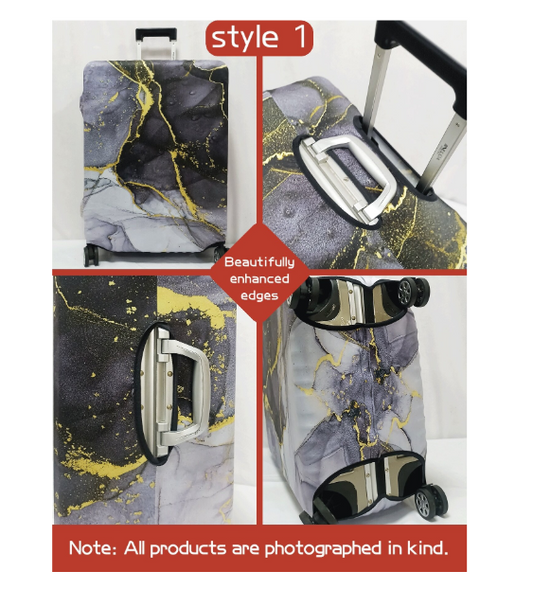 style 1

Beautifully enhanced edges

Note: All products are photographed in kind.